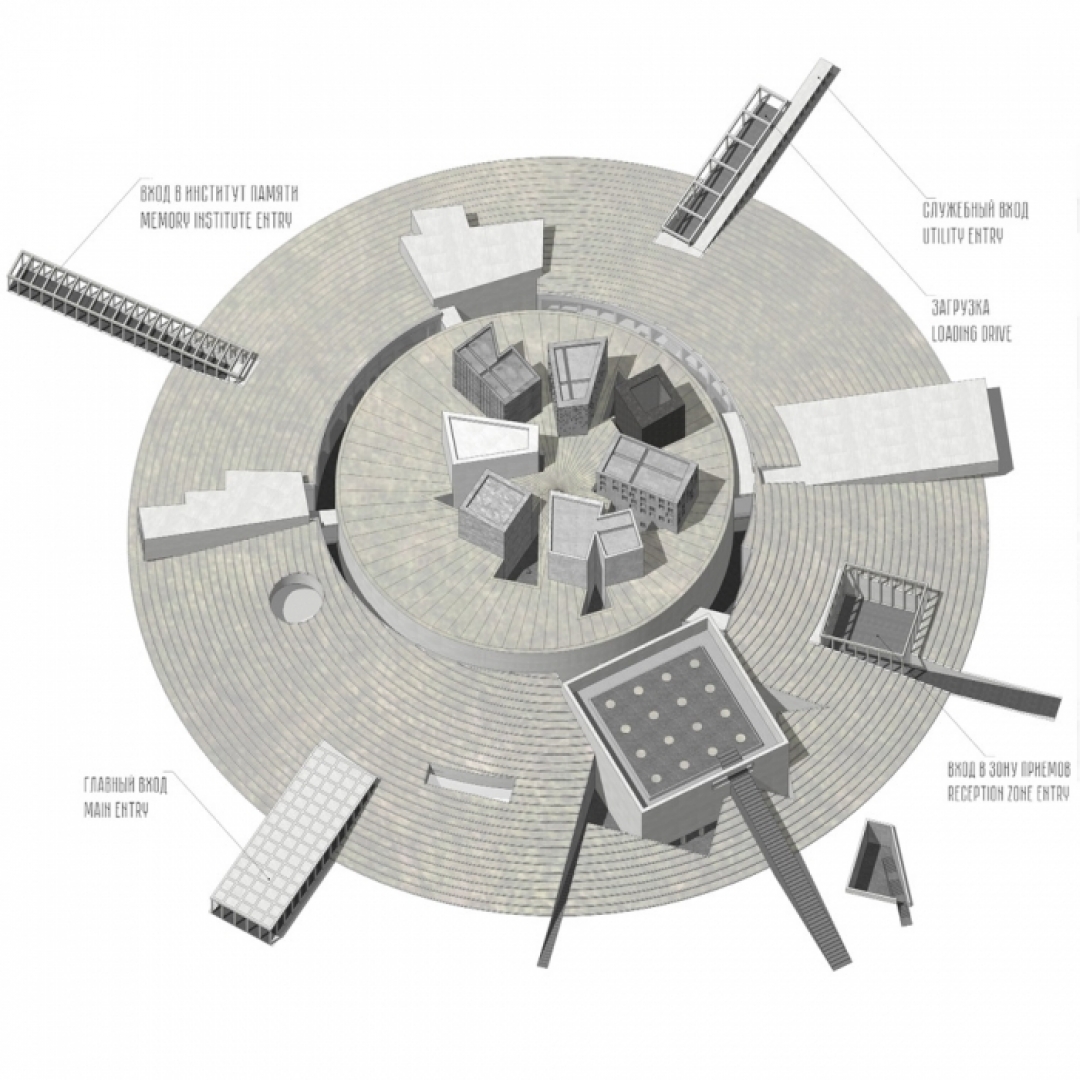 ВХОД В ИНСТИТУТ ПАМЯТИ
MEMORY INSTITUTE ENTRY

СЛУЖЕБНЫЙ ВХОД
UTILITY ENTRY

ЗАГРУЗКА
LOADING DRIVE

ВХОД В ЗОНУ ПРИЕМОВ
RECEPTION ZONE ENTRY

ГЛАВНЫЙ ВХОД
MAIN ENTRY