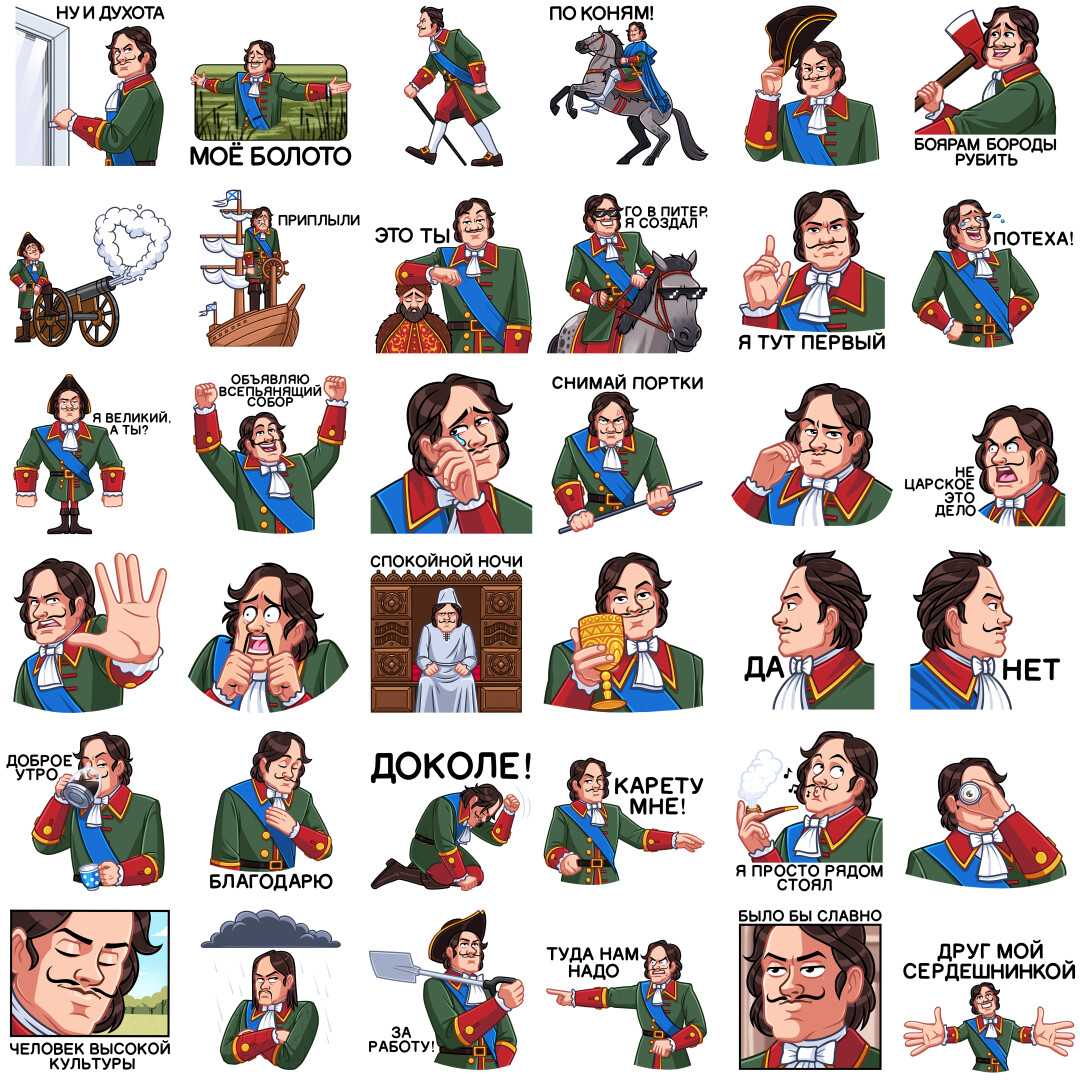 НУ И ДУХОТА

МОЁ БОЛОТО

ПО КОНЯМ!

БОЯРАМ БОРОДЫ РУБИТЬ

ПРИПЛЫЛИ

ЭТО ТЫ

ГО В ПИТЕР, Я СОЗДАЛ

Я ТУТ ПЕРВЫЙ

ПОТЕХА!

Я ВЕЛИКИЙ, А ТЫ?

ОБЪЯВЛЯЮ ВСЕПЬЯНЯЩИЙ СОБОР

СНИМАЙ ПОРТКИ

НЕ ЦАРСКОЕ ЭТО ДЕЛО

СПОКОЙНОЙ НОЧИ

ДА

НЕТ

ДОБРОЕ УТРО

БЛАГОДАРЮ

ДОКОЛЕ!

КАРЕТУ МНЕ!

Я ПРОСТО РЯДОМ СТОЯЛ

ЧЕЛОВЕК ВЫСОКОЙ КУЛЬТУРЫ

ЗА РАБОТУ!

ТУДА НАМ НАДО

БЫЛО БЫ СЛАВНО

ДРУГ МОЙ СЕРДЕШНИНКОЙ